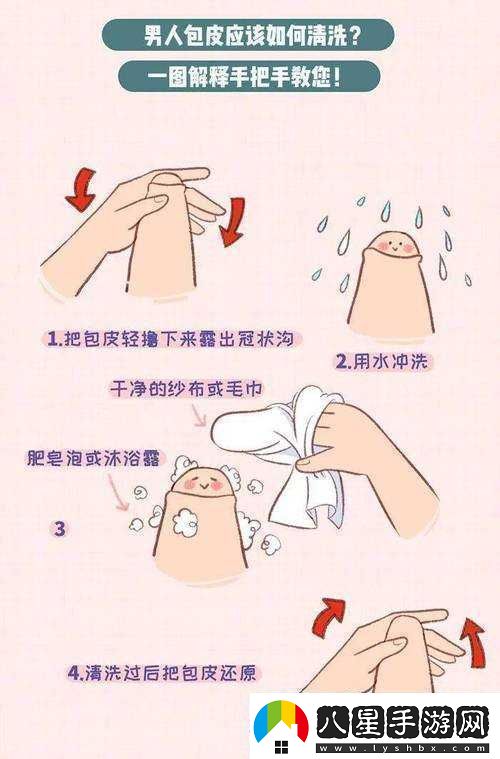 男人包皮应该如何清洗？

一图解释手把手教您！

1.把包皮轻撸下来露出冠状沟

2.用水冲洗

干净的纱布或毛巾

肥皂泡或沐浴露

3

4.清洗过后把包皮还原

八星手游网
www.lyshbx.com